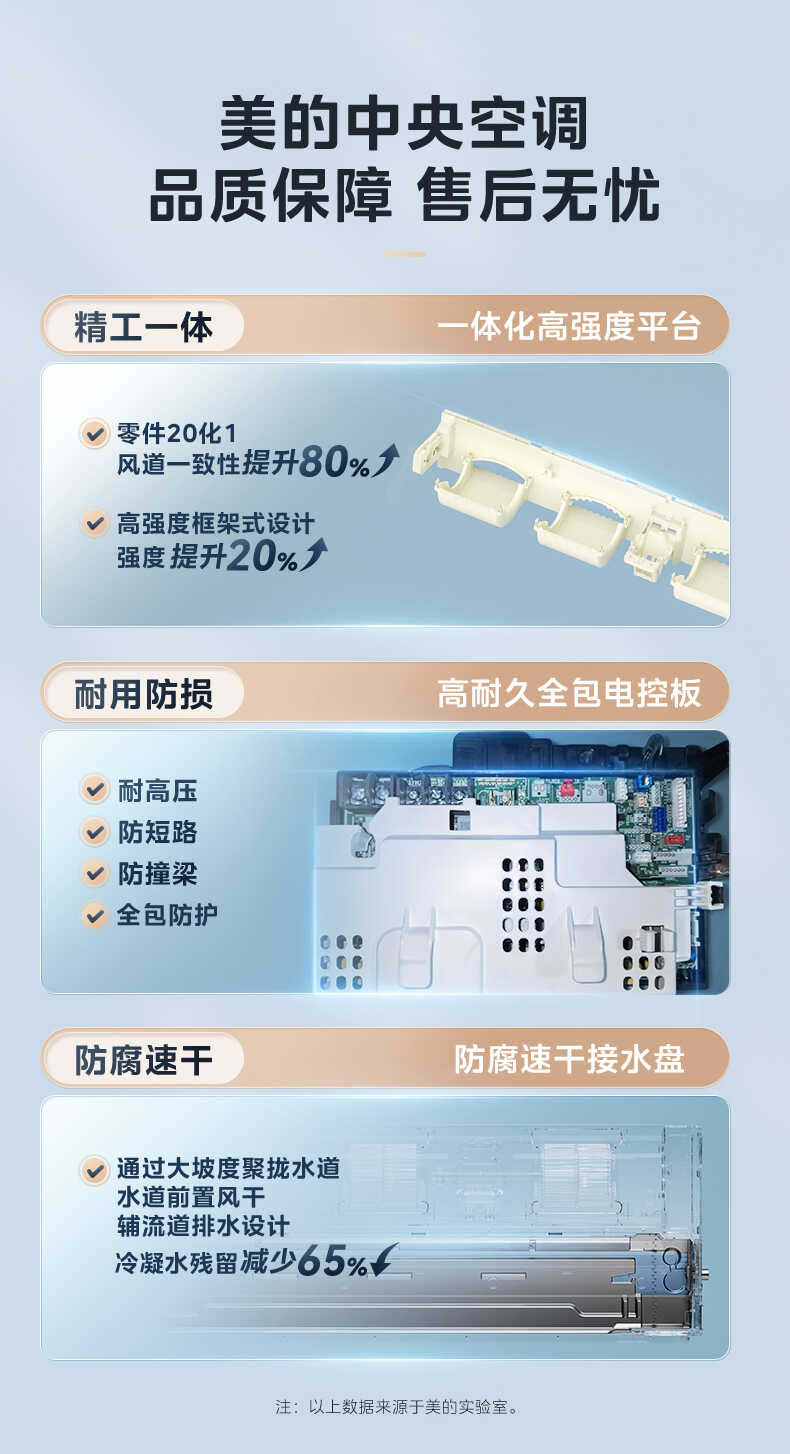 美的中央空调
品质保障 售后无忧

精工一体
一体化高强度平台

零件20化1
风道一致性提升80%

高强度框架式设计
强度提升20%

耐用防损
高耐久全包电控板

耐高压
防短路
防撞梁
全包防护

防腐速干
防腐速干接水盘

通过大坡度聚拢水道
水道前置风干
辅流道排水设计
冷凝水残留减少65%

注：以上数据来源于美的实验室。