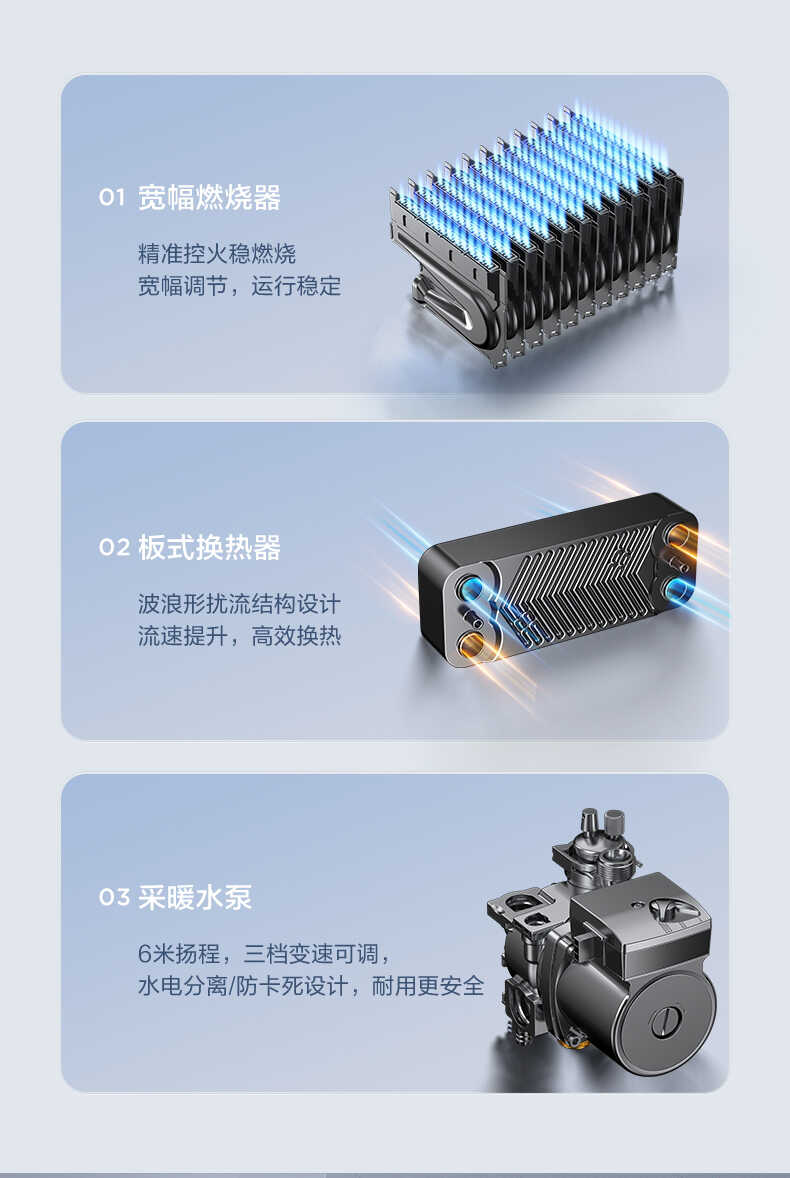 01 宽幅燃烧器

精准控火稳燃烧
宽幅调节，运行稳定

02 板式换热器

波浪形扰流结构设计
流速提升，高效换热

03 采暖水泵

6米扬程，三档变速可调，
水电分离/防卡死设计，耐用更安全