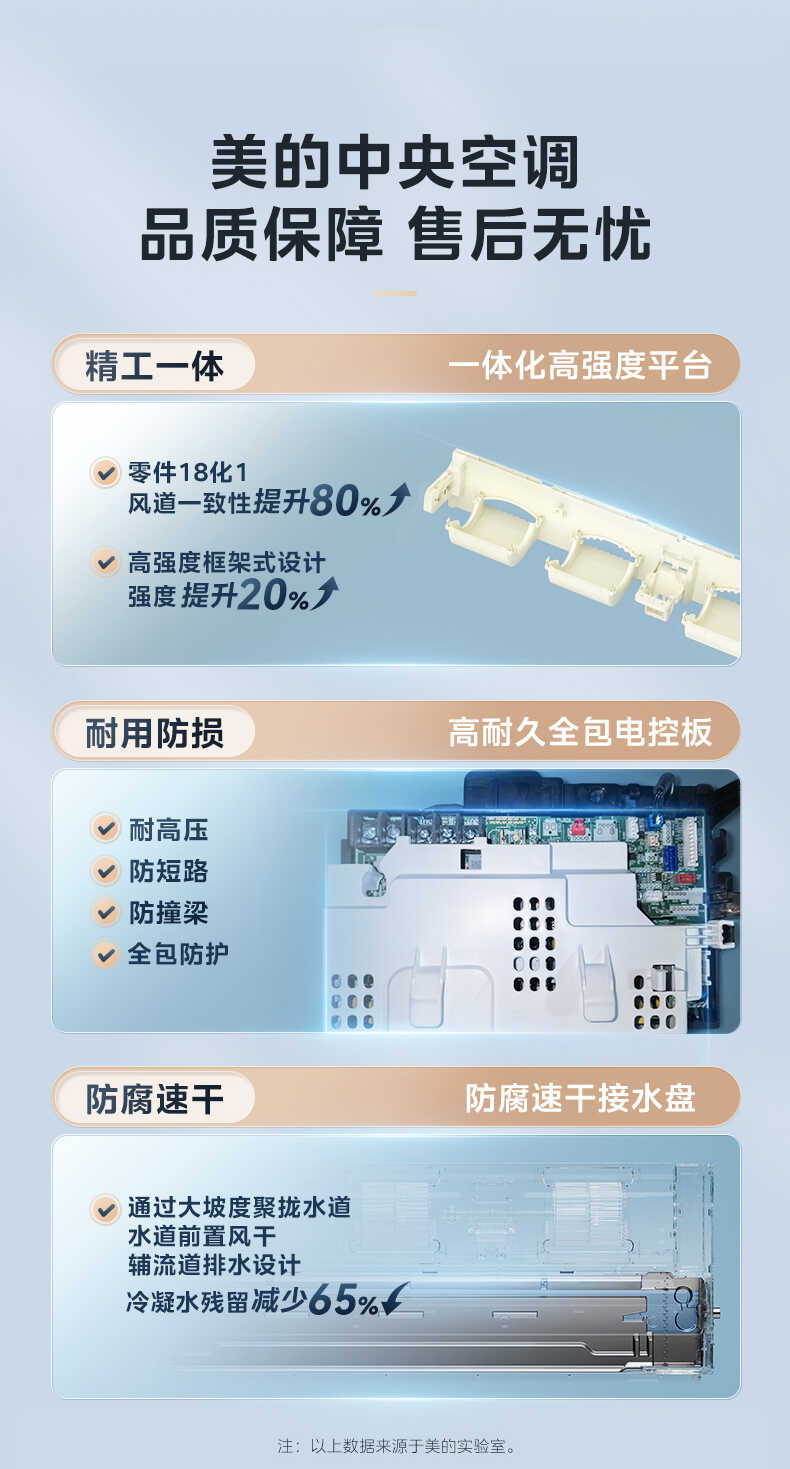 美的中央空调
品质保障 售后无忧

精工一体
一体化高强度平台

零件18化1
风道一致性提升80%

高强度框架式设计
强度 提升20%

耐用防损
高耐久全包电控板

耐高压
防短路
防撞梁
全包防护

防腐速干
防腐速干接水盘

通过大坡度聚拢水道
水道前置风干
辅流道排水设计
冷凝水残留减少65%

注：以上数据来源于美的实验室。