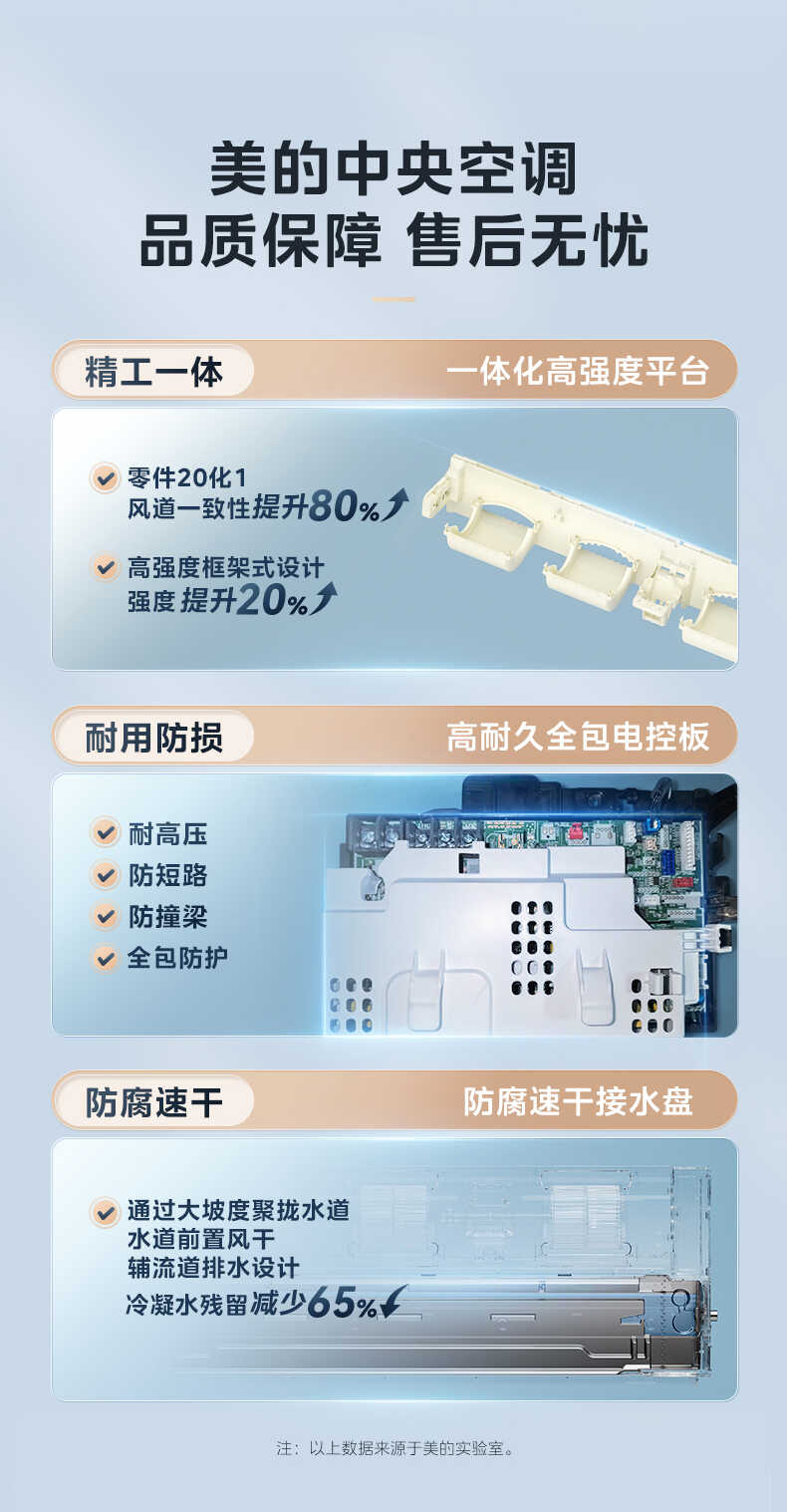 美的中央空调
品质保障 售后无忧

精工一体
一体化高强度平台

零件20化1
风道一致性提升80%

高强度框架式设计
强度 提升20%

耐用防损
高耐久全包电控板

耐高压
防短路
防撞梁
全包防护

防腐速干
防腐速干接水盘

通过大坡度聚拢水道
水道前置风干
辅流道排水设计
冷凝水残留减少65%

注：以上数据来源于美的实验室。