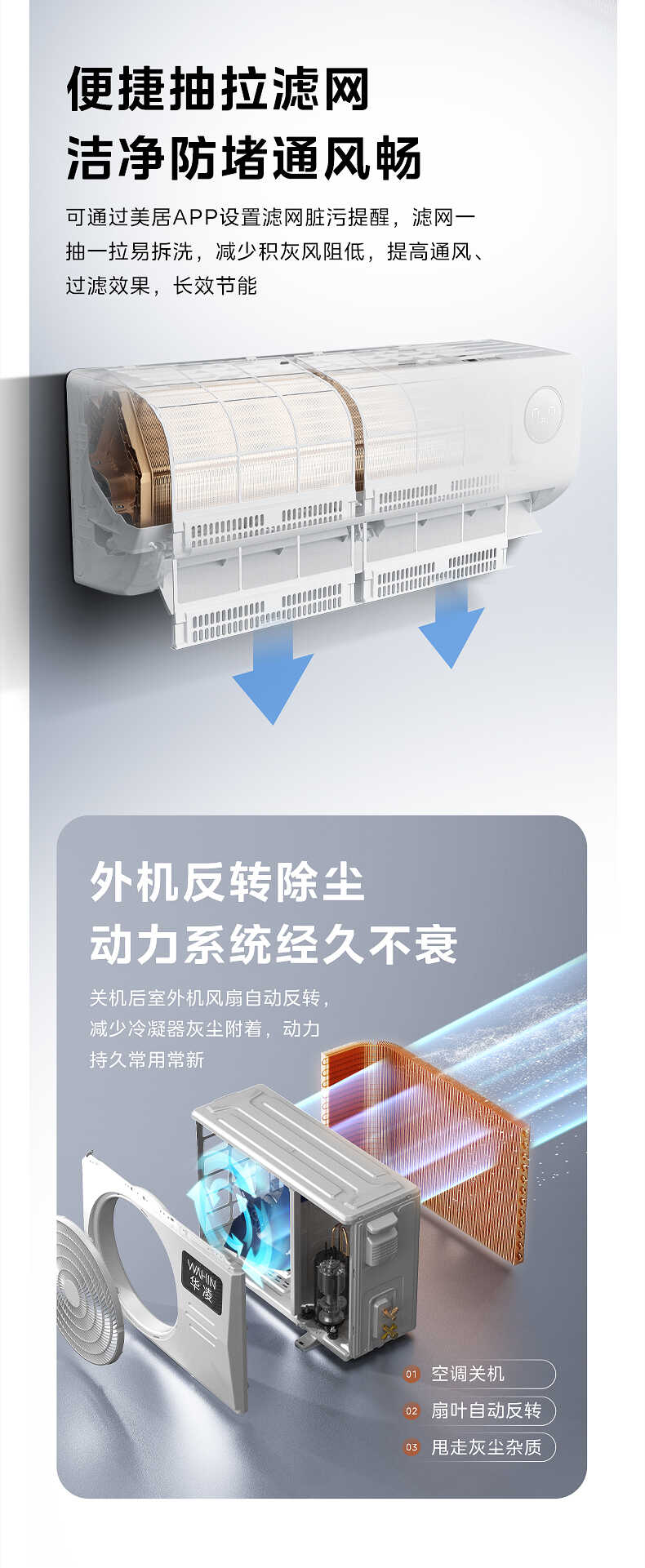 便捷抽拉滤网
洁净防堵通风畅

可通过美居APP设置滤网脏污提醒，滤网一抽一拉易拆洗，减少积灰风阻低，提高通风、过滤效果，长效节能

外机反转除尘
动力系统经久不衰

关机后室外机风扇自动反转，减少冷凝器灰尘附着，动力持久常用常新

WAHIN
华凌

01 空调关机
02 扇叶自动反转
03 甩走灰尘杂质