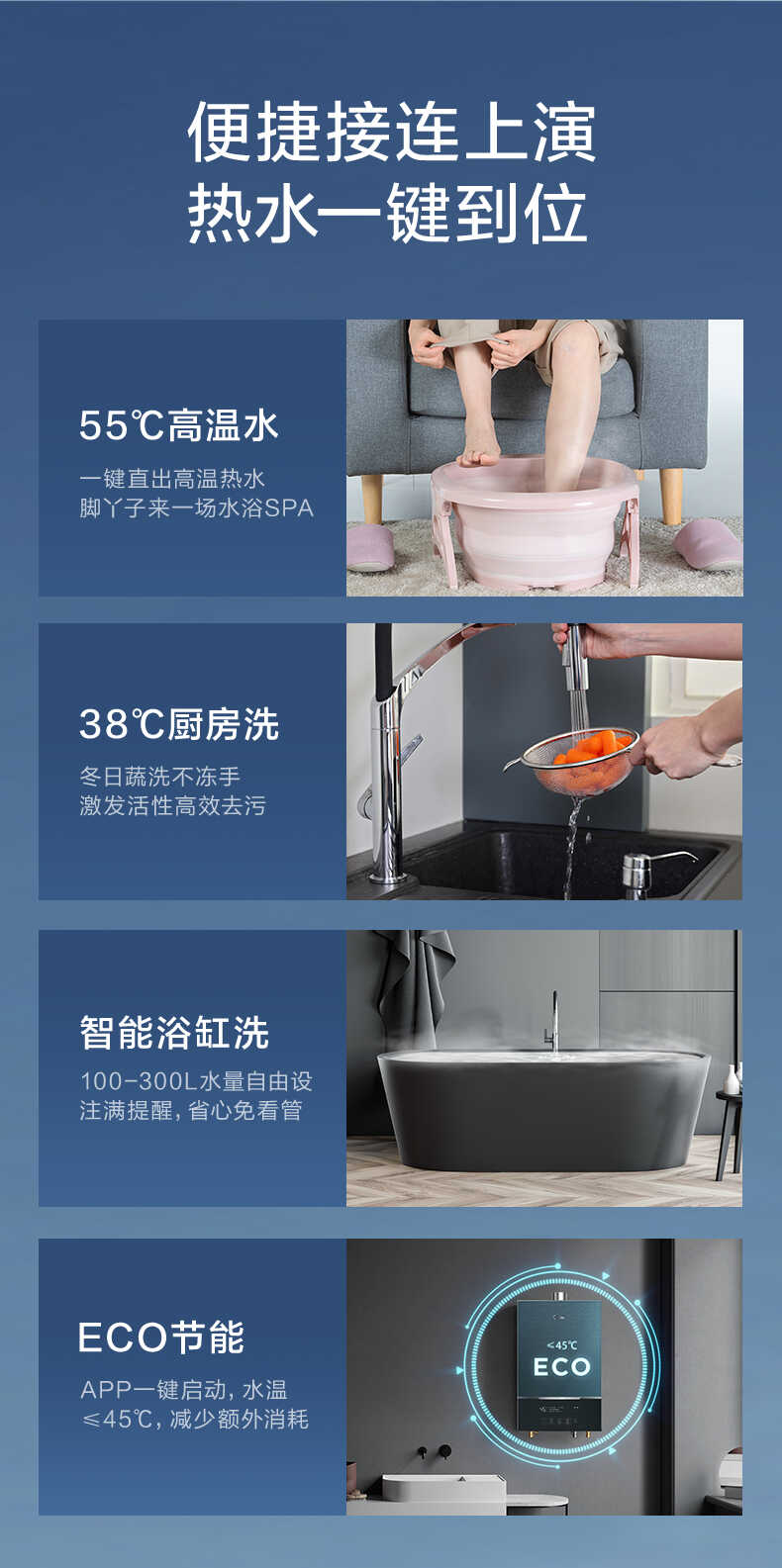 便捷接连上演
热水一键到位

55℃高温水
一键直出高温热水
脚丫子来一场水浴SPA

38℃厨房洗
冬日蔬洗不冻手
激发活性高效去污

智能浴缸洗
100-300L水量自由设
注满提醒，省心免看管

ECO节能
APP一键启动，水温
≤45℃，减少额外消耗

≤45℃
ECO